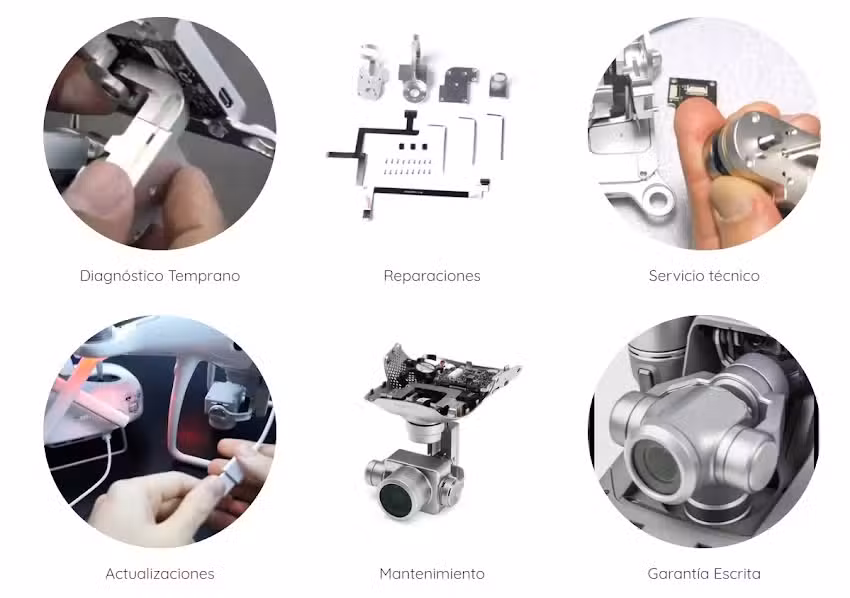 Diagnóstico Temprano

Reparaciones

Servicio técnico

Actualizaciones

Mantenimiento

Garantía Escrita